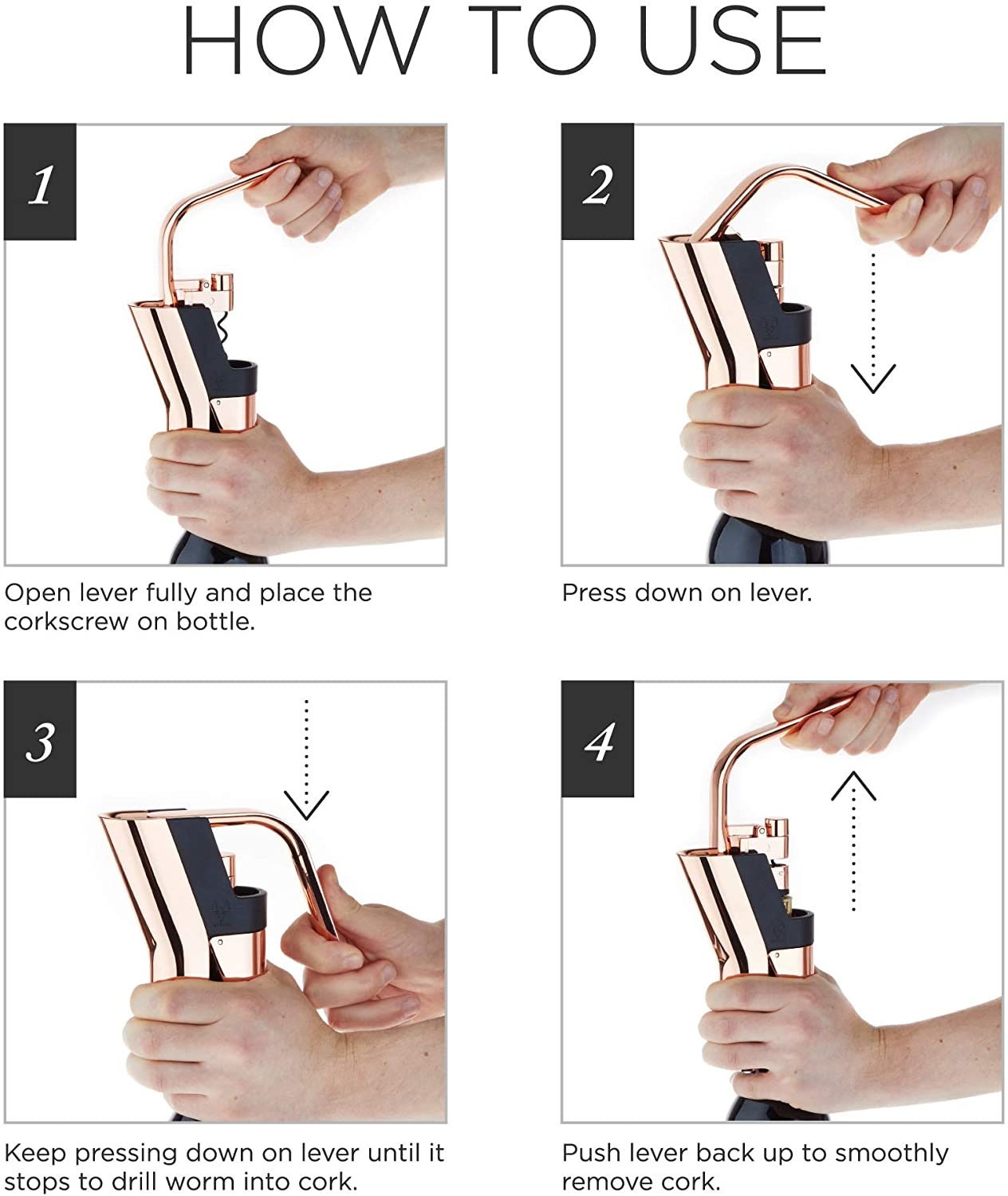 HOW TO USE

1

Open lever fully and place the corkscrew on bottle.

2

Press down on lever.

3

Keep pressing down on lever until it stops to drill worm into cork.

4

Push lever back up to smoothly remove cork.